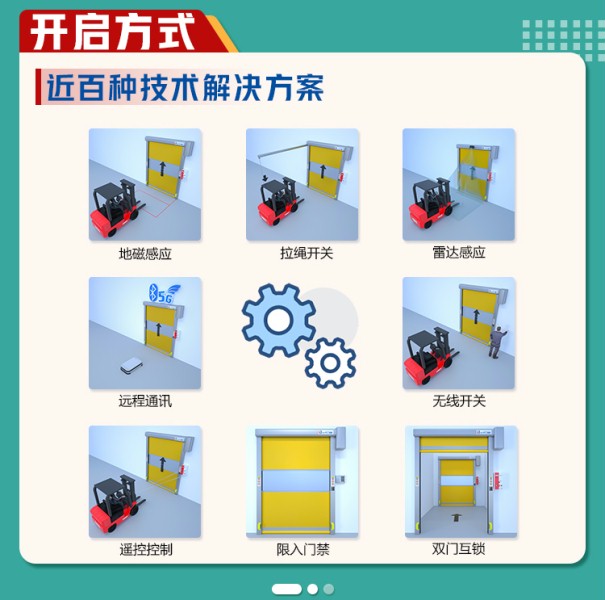 开启方式

近百种技术解决方案

地磁感应

拉绳开关

雷达感应

5G

远程通讯

无线开关

遥控控制

限入门禁

双门互锁