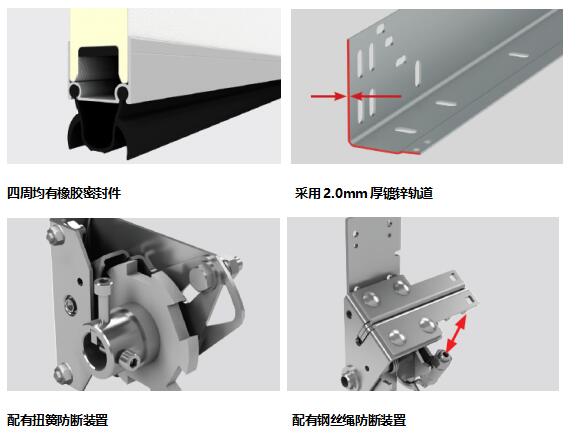 四周均有橡胶密封件

采用 2.0mm 厚镀锌轨道

配有扭簧防断装置

配有钢丝绳防断装置